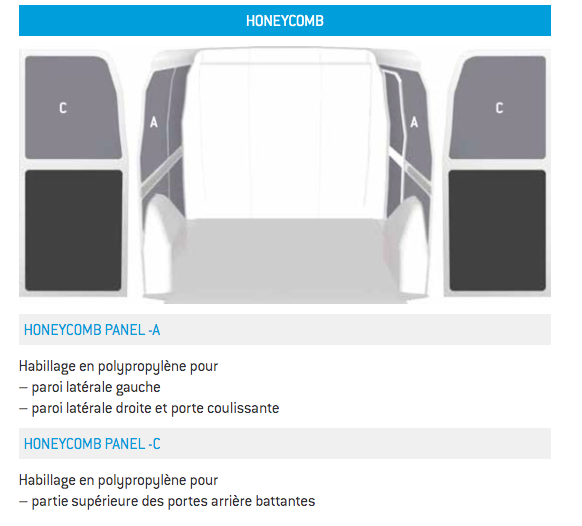 HONEYCOMB

C

A

A

C

HONEYCOMB PANEL -A

Habillage en polypropylène pour
– paroi latérale gauche
– paroi latérale droite et porte coulissante

HONEYCOMB PANEL -C

Habillage en polypropylène pour
– partie supérieure des portes arrière battantes